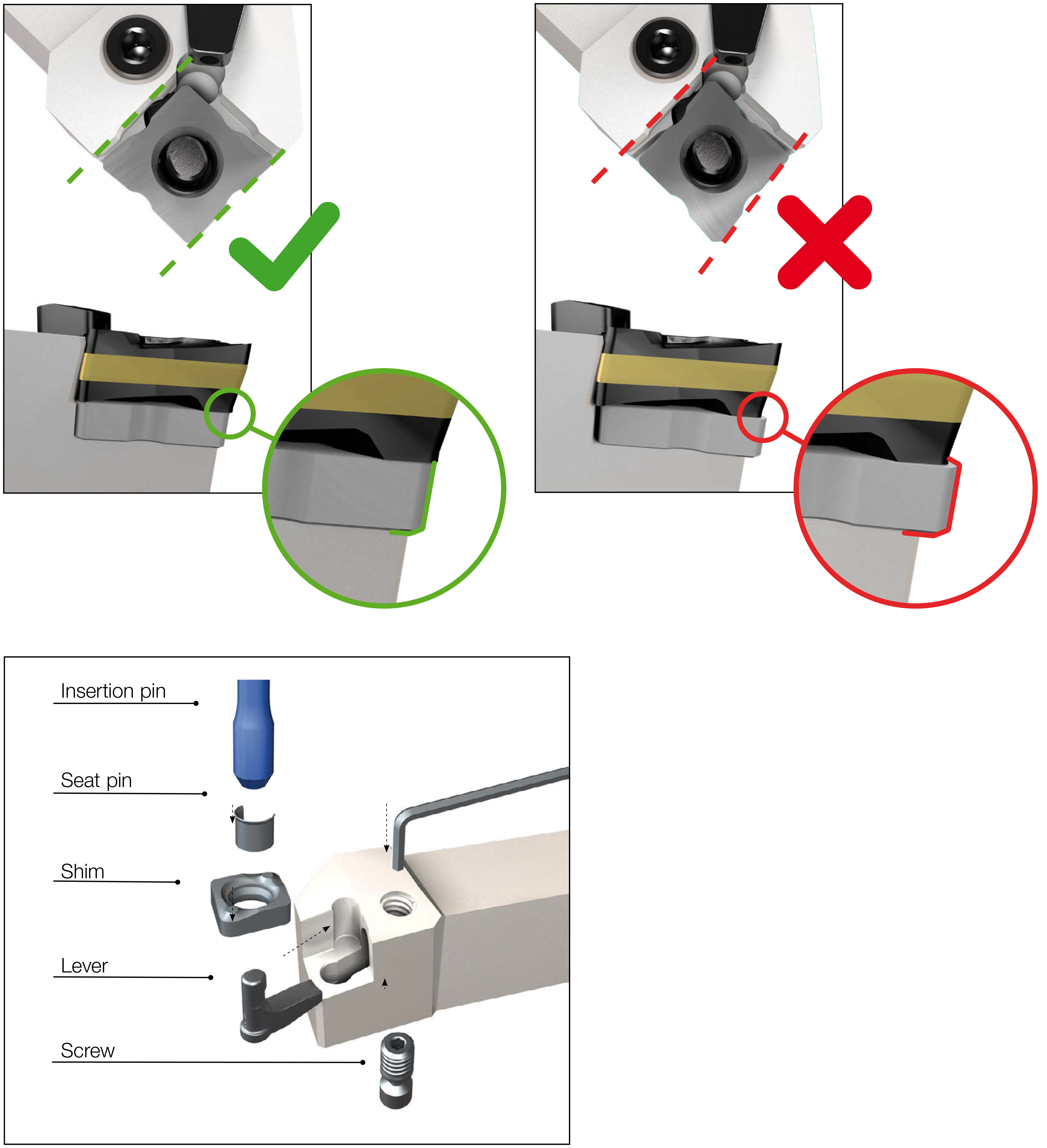 Insertion pin

Seat pin

Shim

Lever

Screw